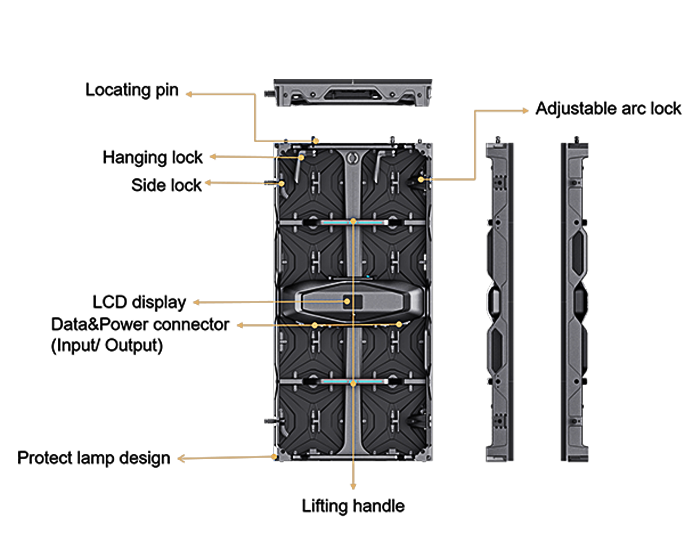 Locating pin

Adjustable arc lock

Hanging lock

Side lock

LCD display

Data&Power connector
(Input/ Output)

Protect lamp design

Lifting handle